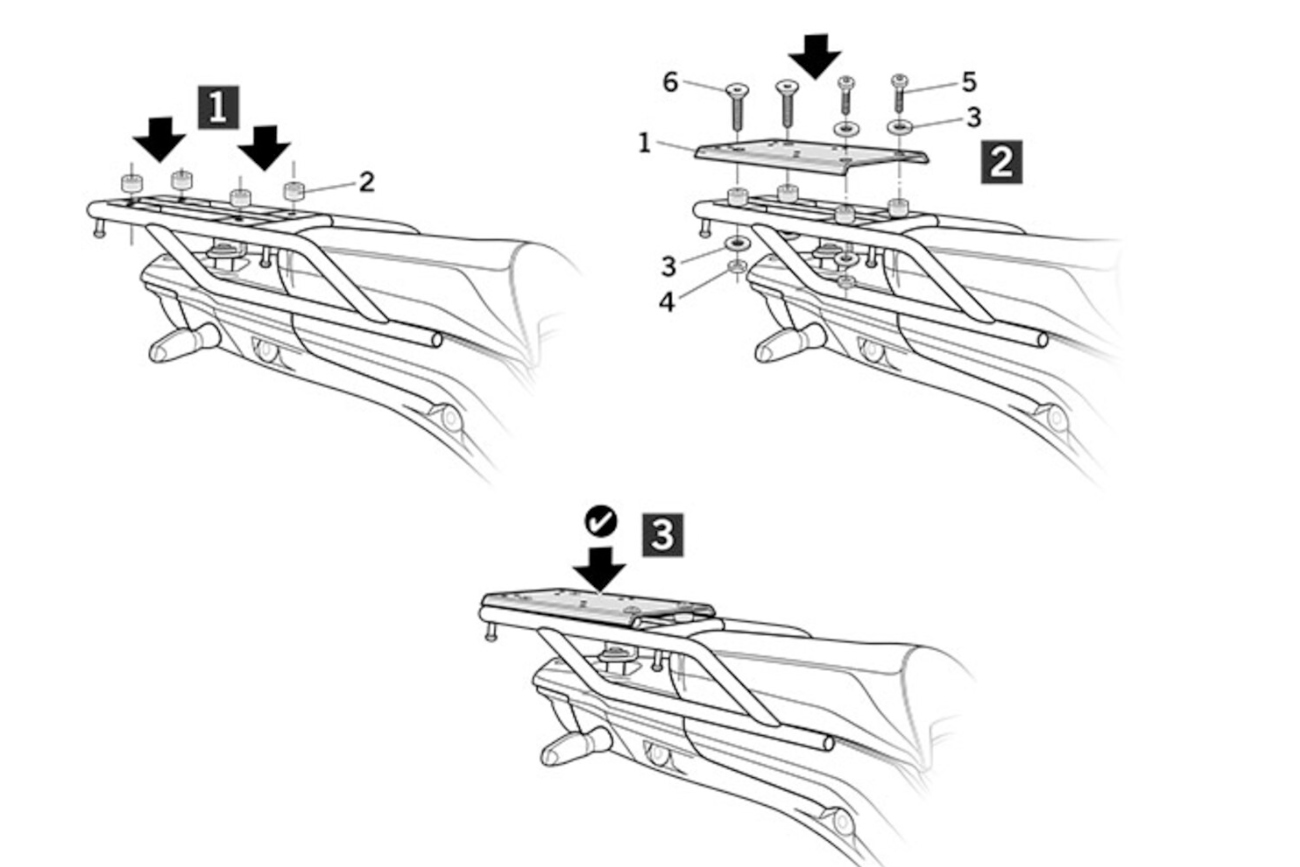 1
2
6
5
3
1
2
3
4
3