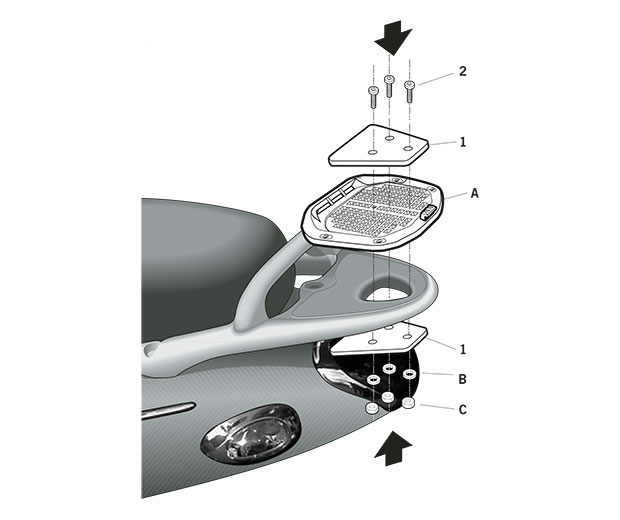 2
1
A
1
B
C