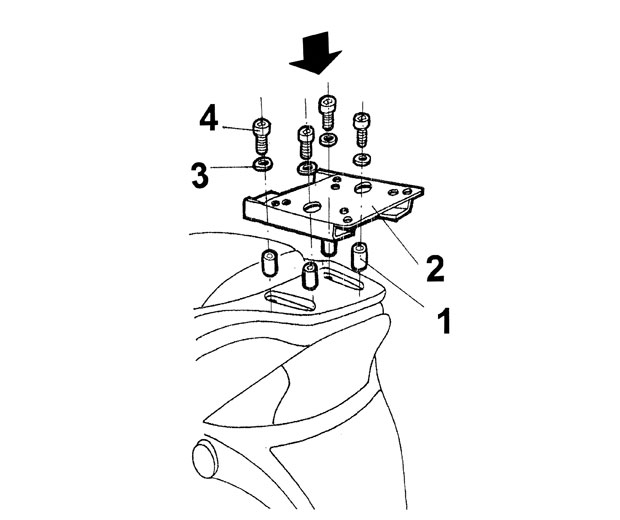 4
3
2
1