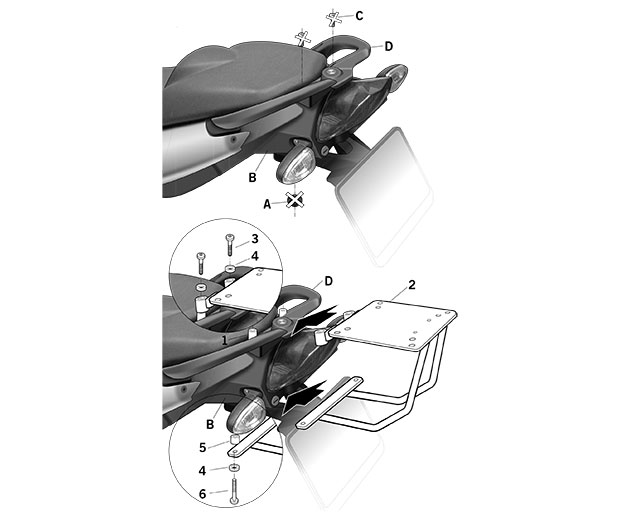 C
D
B
A
3
4
D
2
1
B
5
4
6