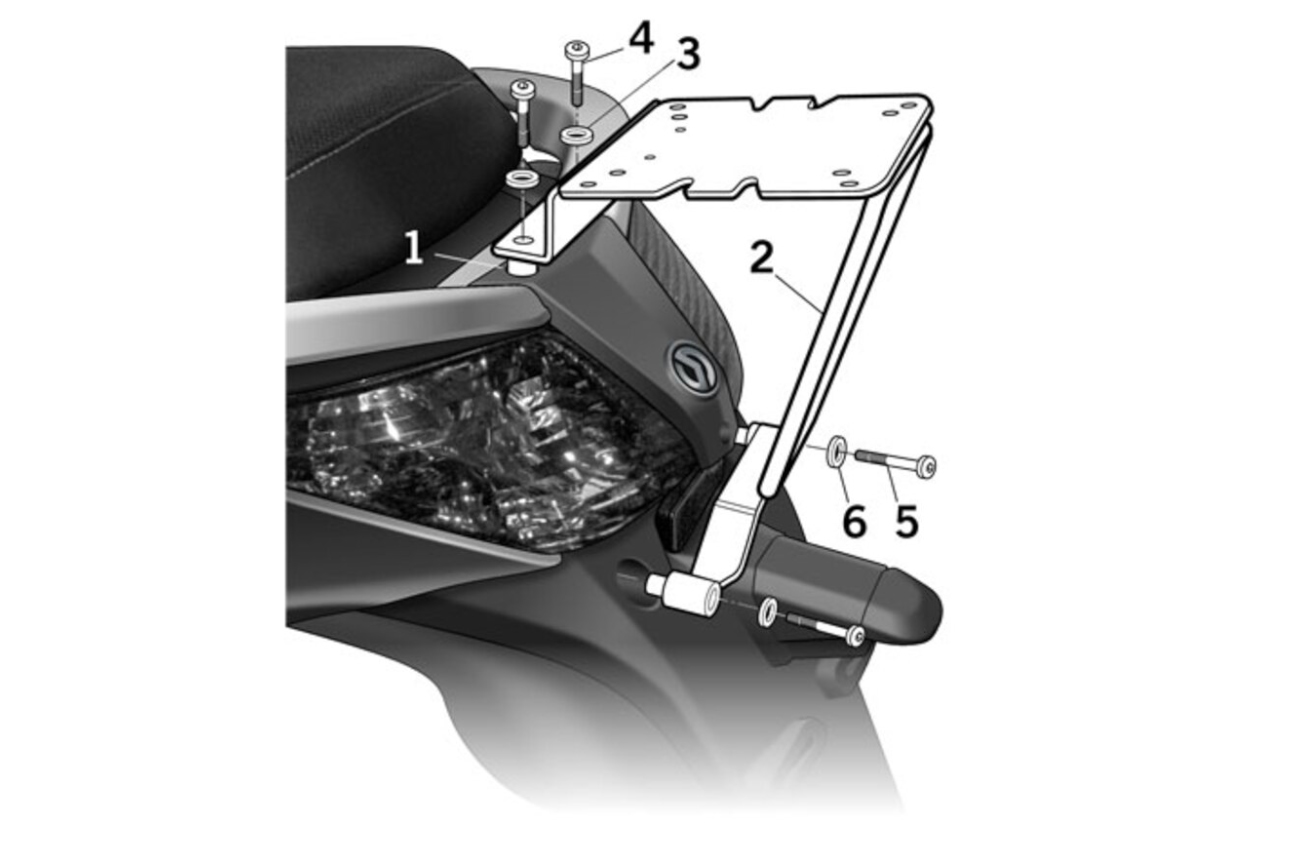 4
3
1
2
6
5