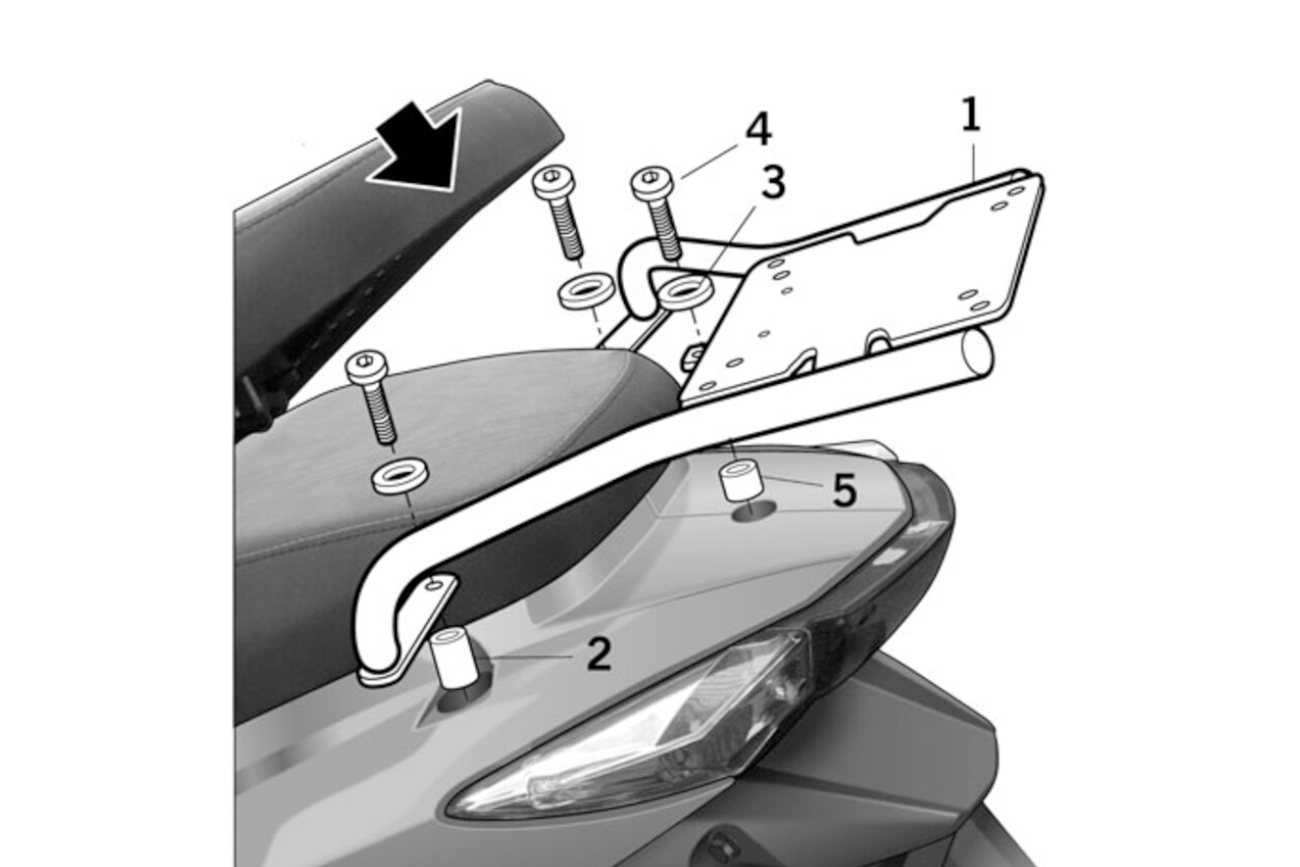 4
1
3
5
2