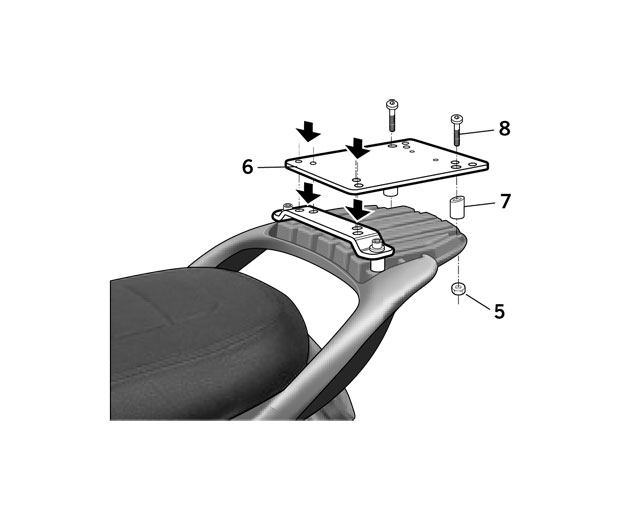 8
6
7
5