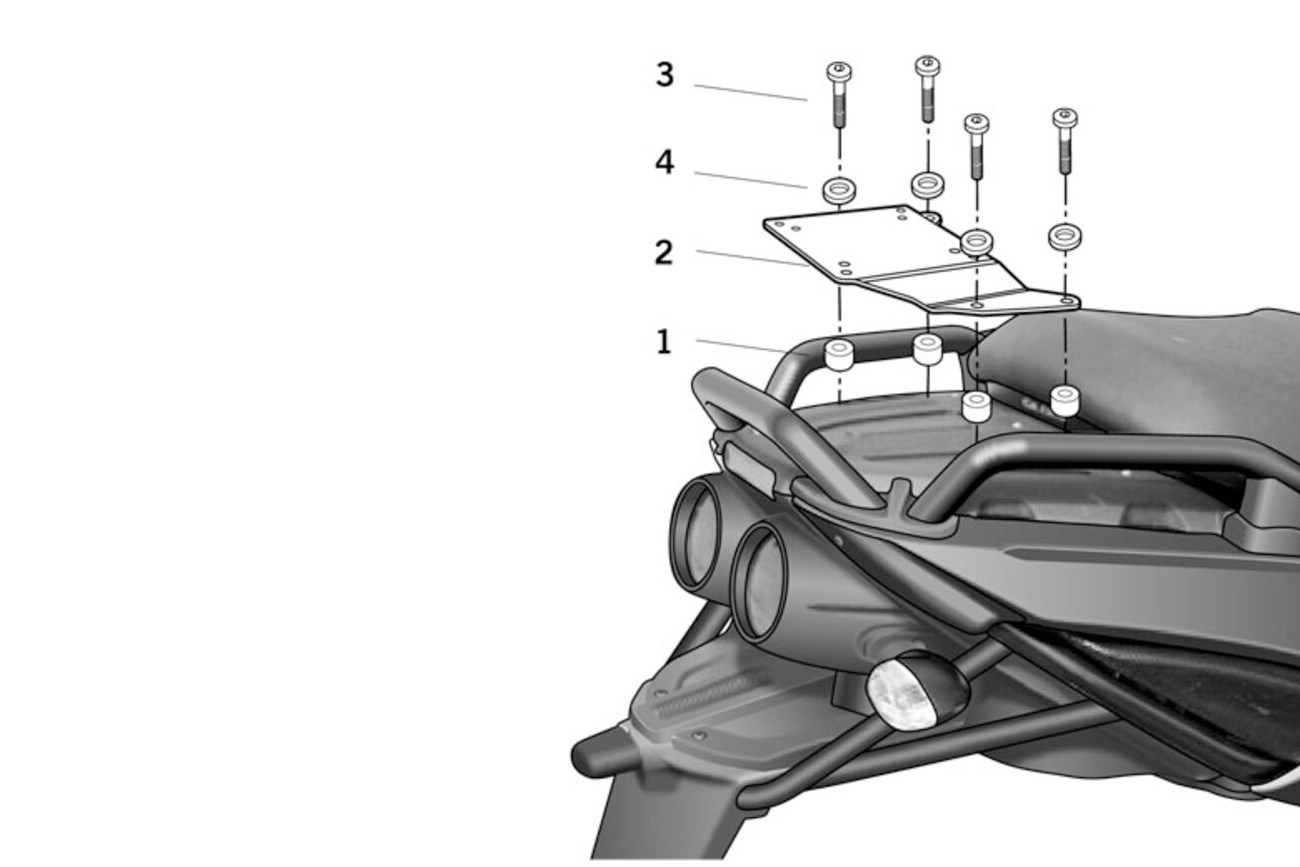 3
4
2
1