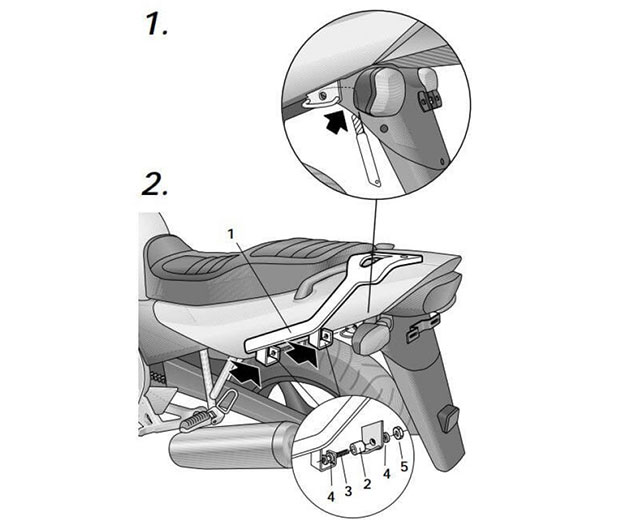 1.

2.

1

4 3 2 4 5