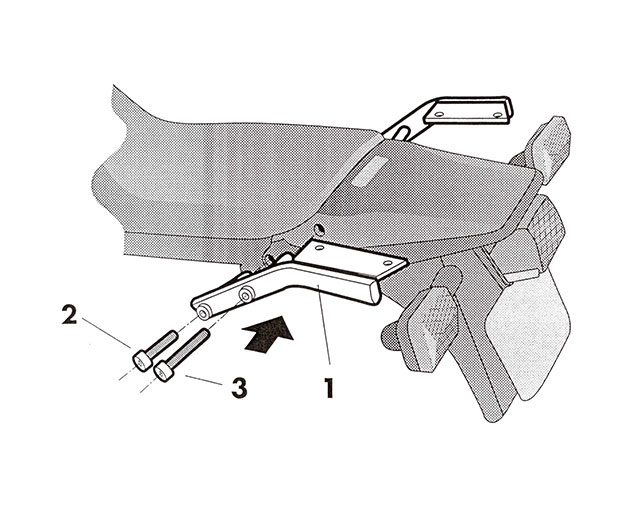 2
3
1