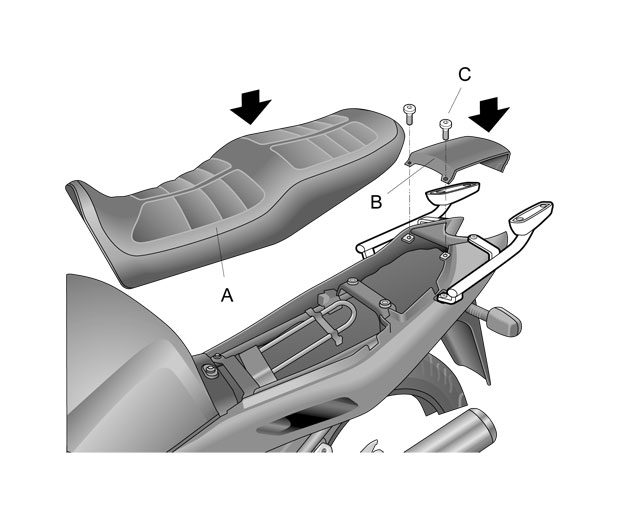 C
B
A