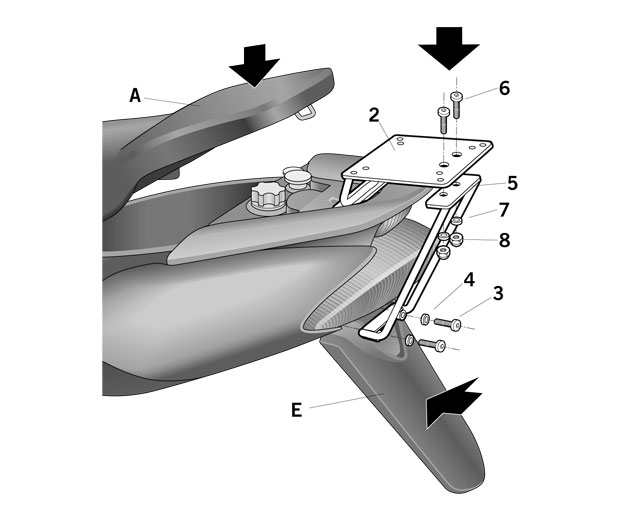 A
6
2
5
7
8
4
3
E